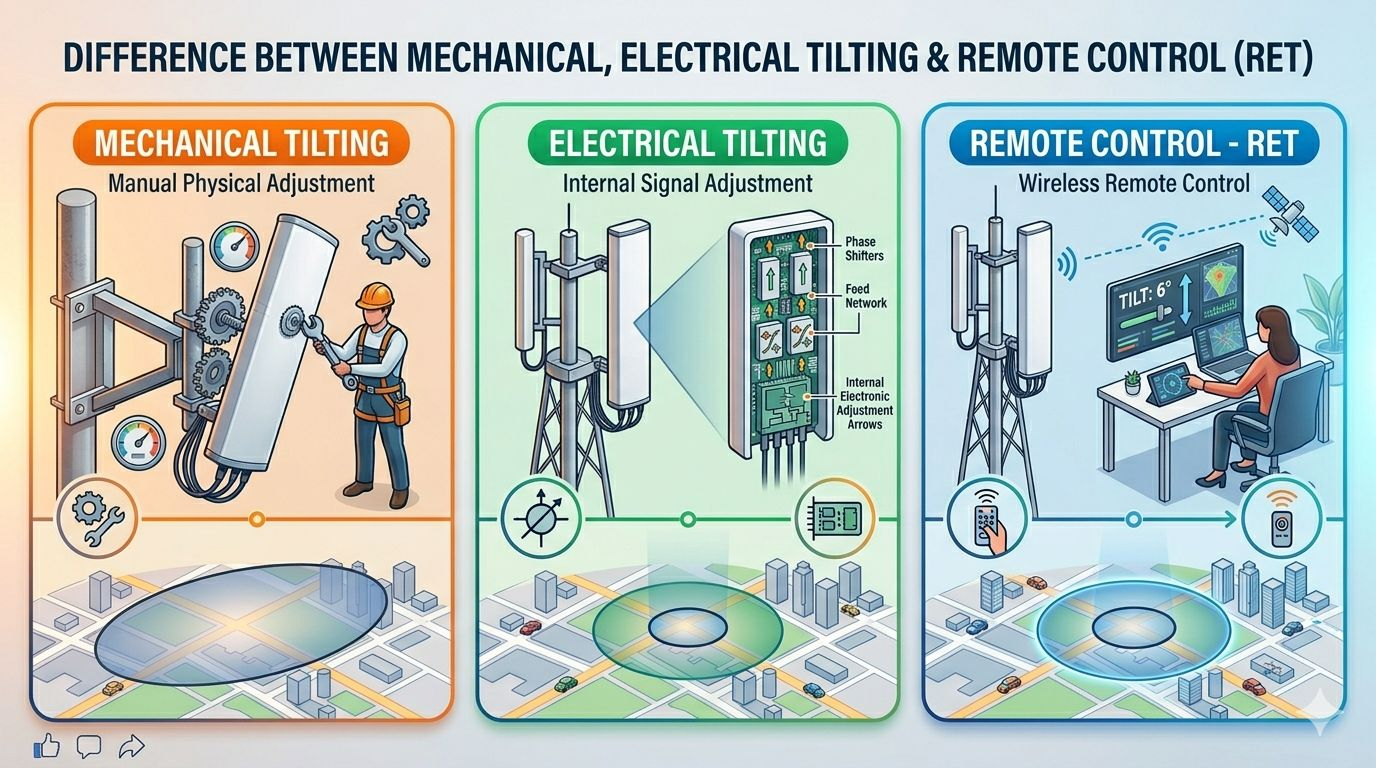 DIFFERENCE BETWEEN MECHANICAL, ELECTRICAL TILTING & REMOTE CONTROL (RET)

MECHANICAL TILTING

Manual Physical Adjustment

ELECTRICAL TILTING

Internal Signal Adjustment

Phase Shifters

Feed Network

Internal Electronic Adjustment Arrows

REMOTE CONTROL - RET

Wireless Remote Control

TILT: 6°